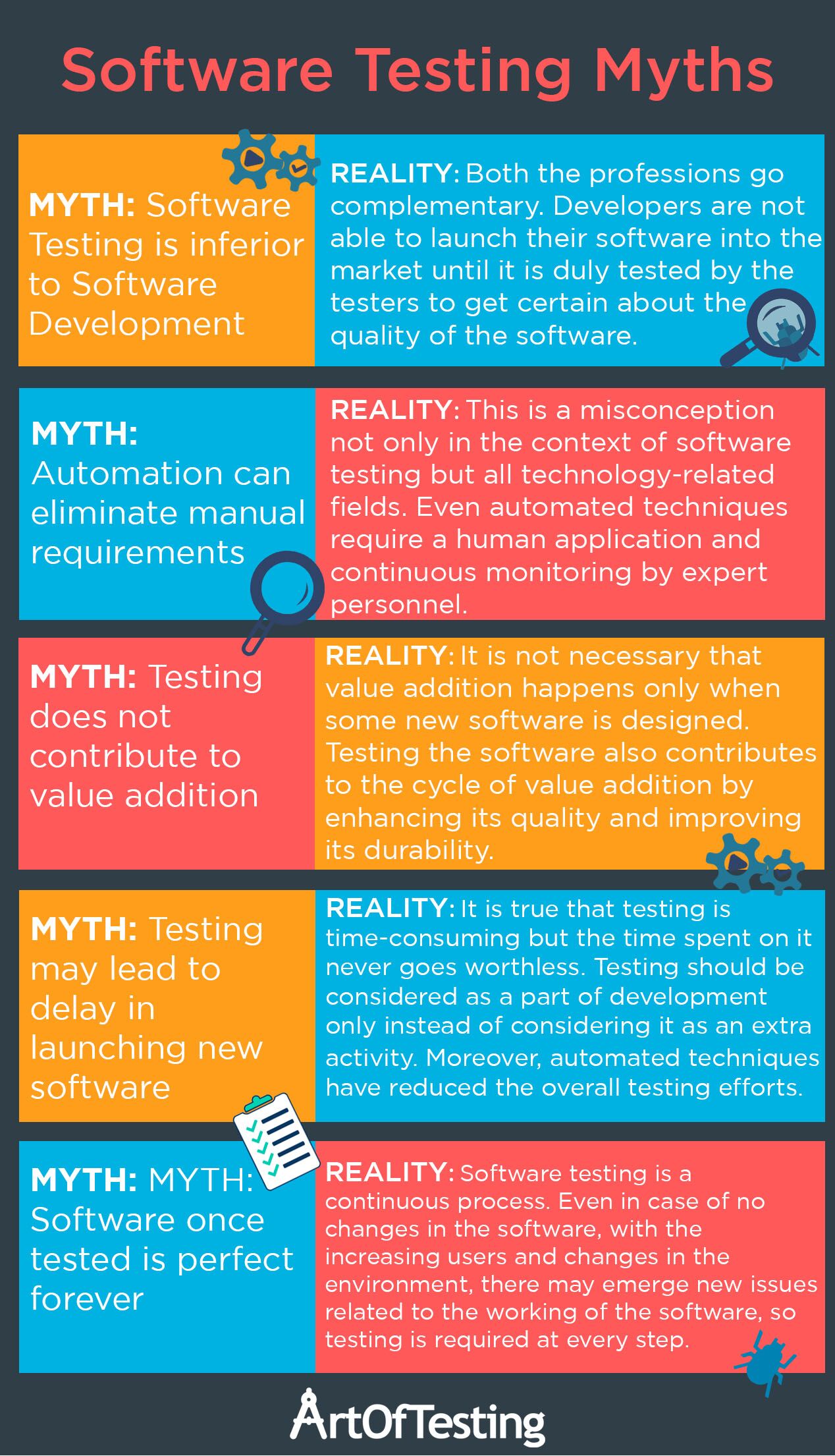 Software Testing Myths

MYTH: Software Testing is inferior to Software Development

REALITY: Both the professions go complementary. Developers are not able to launch their software into the market until it is duly tested by the testers to get certain about the quality of the software.

MYTH: Automation can eliminate manual requirements

REALITY: This is a misconception not only in the context of software testing but all technology-related fields. Even automated techniques require a human application and continuous monitoring by expert personnel.

MYTH: Testing does not contribute to value addition

REALITY: It is not necessary that value addition happens only when some new software is designed. Testing the software also contributes to the cycle of value addition by enhancing its quality and improving its durability.

MYTH: Testing may lead to delay in launching new software

REALITY: It is true that testing is time-consuming but the time spent on it never goes worthless. Testing should be considered as a part of development only instead of considering it as an extra activity. Moreover, automated techniques have reduced the overall testing efforts.

MYTH: MYTH: Software once tested is perfect forever

REALITY: Software testing is a continuous process. Even in case of no changes in the software, with the increasing users and changes in the environment, there may emerge new issues related to the working of the software, so testing is required at every step.

ArtOfTesting